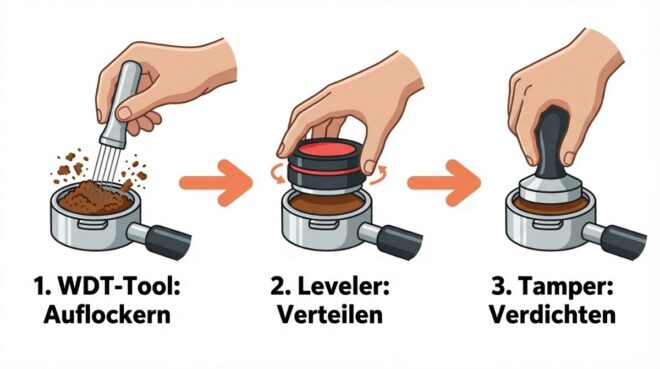 1. WDT-Tool: Auflockern

2. Leveler: Verteilen

3. Tamper: Verdichten